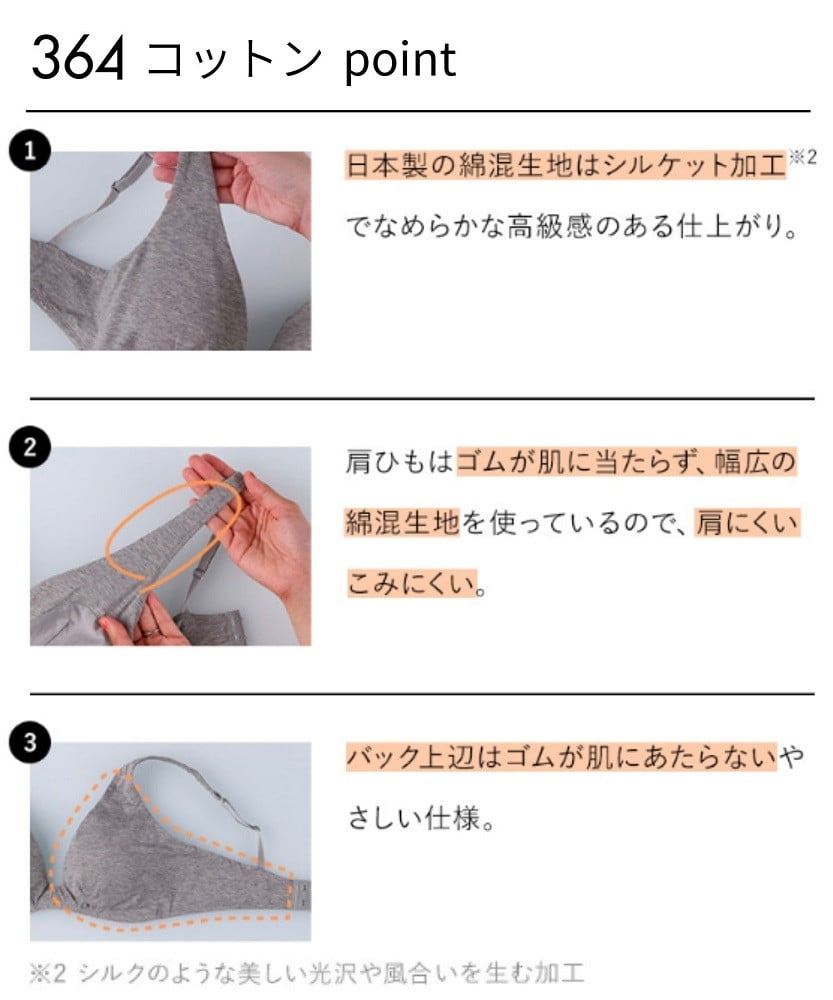 364 コットン point

1

日本製の綿混生地はシルケット加工※2でなめらかな高級感のある仕上がり。

2

肩ひもはゴムが肌に当たらず、幅広の綿混生地を使っているので、肩にくいこみにくい。

3

バック上辺はゴムが肌にあたらないやさしい仕様。

※2 シルクのような美しい光沢や風合いを生む加工