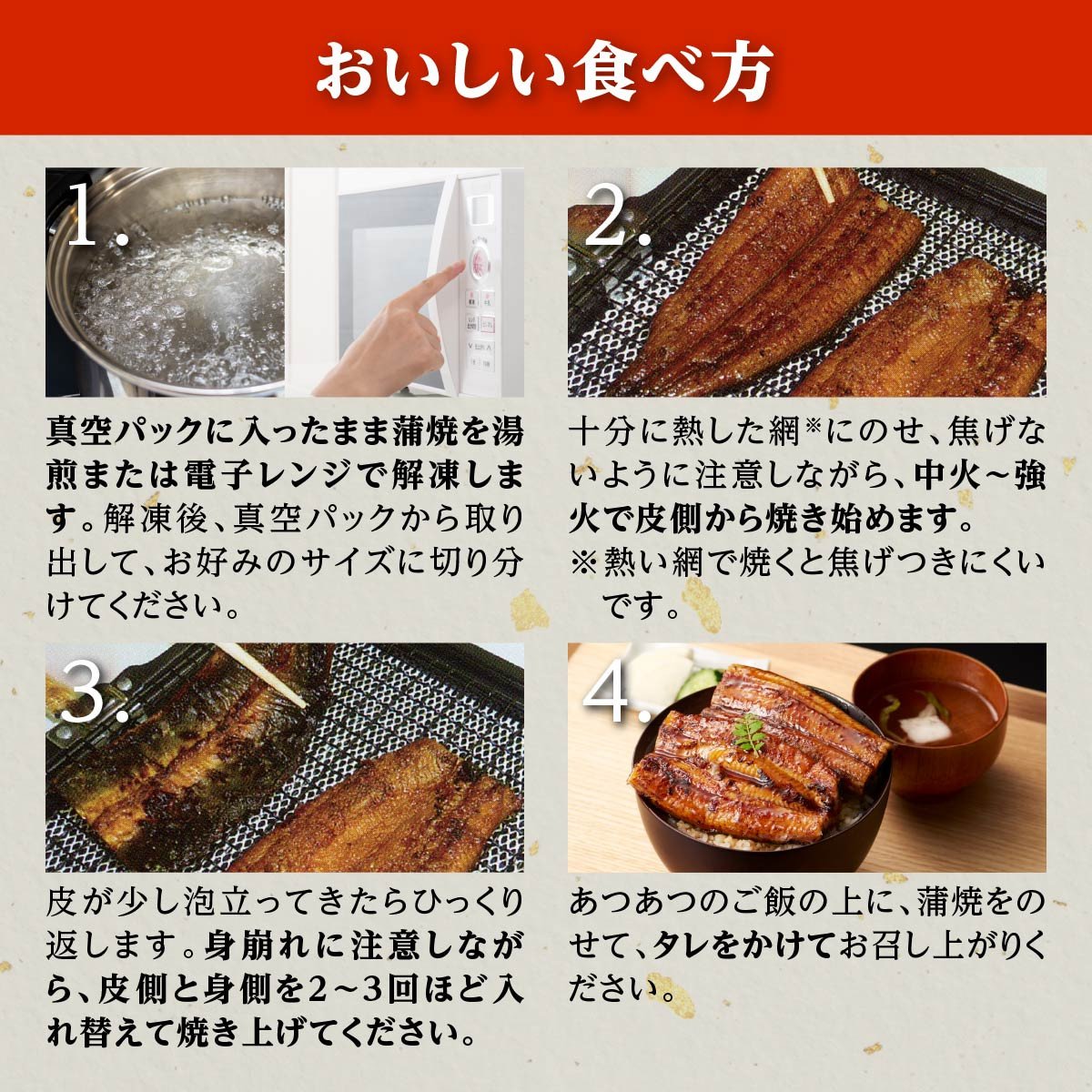 おいしい食べ方

1.

真空パックに入ったまま蒲焼を湯煎または電子レンジで解凍します。解凍後、真空パックから取り出して、お好みのサイズに切り分けてください。

2.

十分に熱した網※にのせ、焦げないように注意しながら、中火～強火で皮側から焼き始めます。
※熱い網で焼くと焦げつきにくいです。

3.

皮が少し泡立ってきたらひっくり返します。身崩れに注意しながら、皮側と身側を2～3回ほど入れ替えて焼き上げてください。

4.

あつあつのご飯の上に、蒲焼をのせて、タレをかけてお召し上がりください。