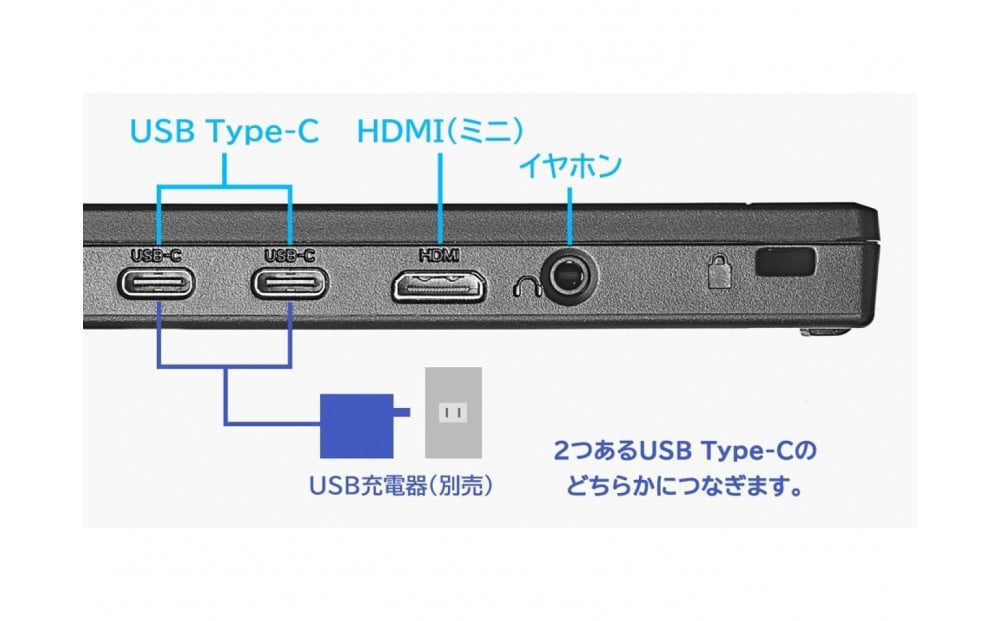 USB Type-C

HDMI(ミニ)

イヤホン

USB-C

USB-C

HDMI

USB充電器(別売)

2つあるUSB Type-Cのどちらかにつなぎます。