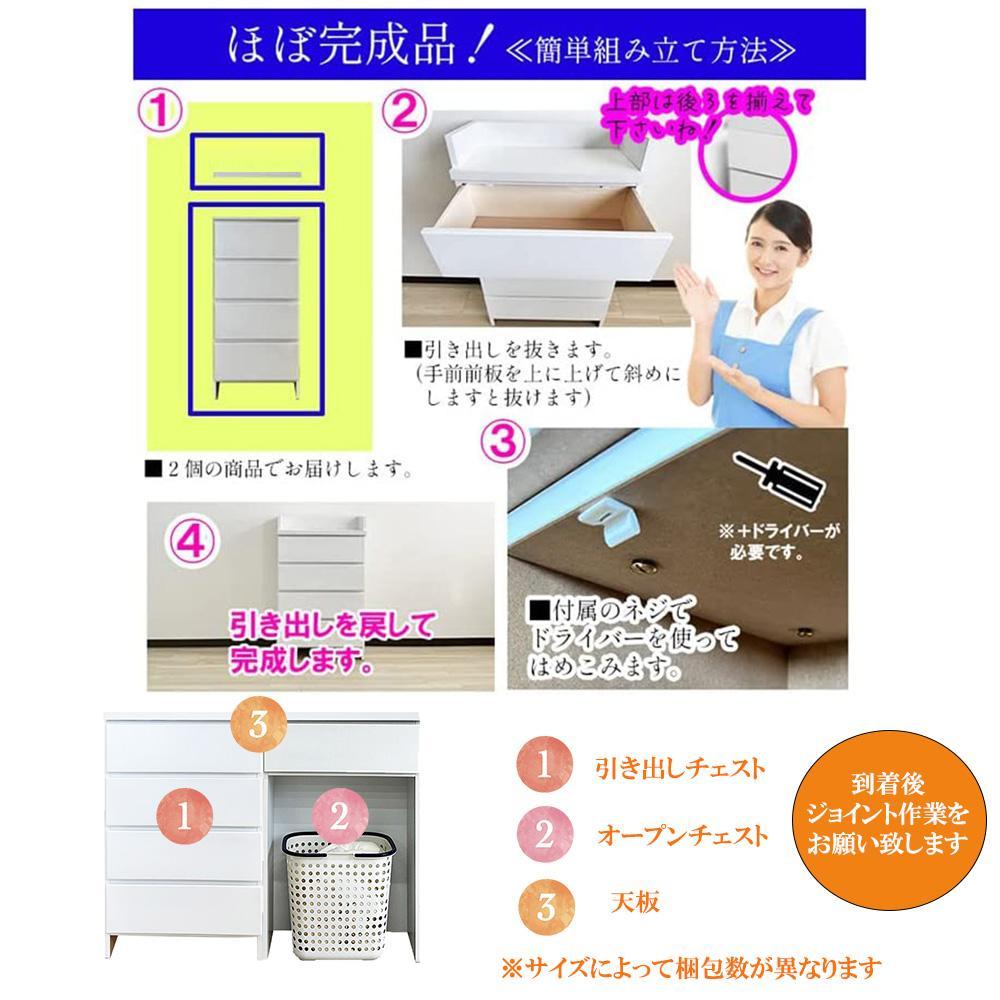 ほぼ完成品！≪簡単組み立て方法≫

①

■２個の商品でお届けします。

②

上部は後ろを揃えて下さいね！

■引き出しを抜きます。
（手前前板を上に上げて斜めにしますと抜けます）

③

※＋ドライバーが必要です。

■付属のネジでドライバーを使ってはめこみます。

④

引き出しを戻して完成します。

3

1

2

1 引き出しチェスト

2 オープンチェスト

3 天板

到着後ジョイント作業をお願い致します

※サイズによって梱包数が異なります