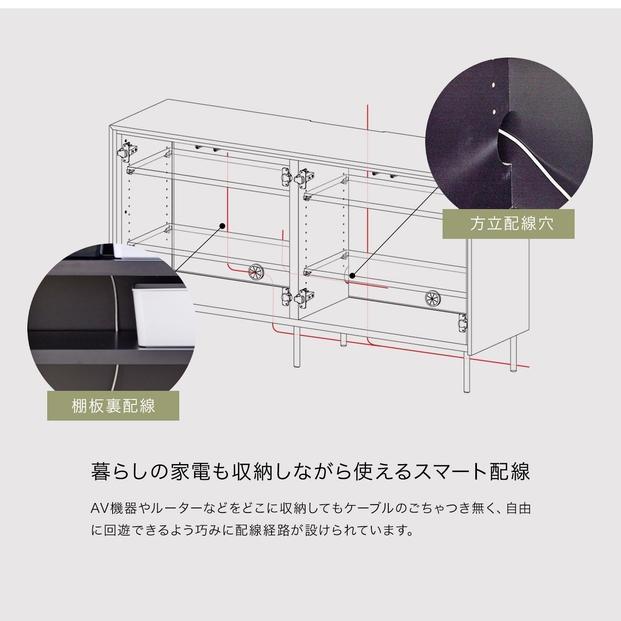 方立配線穴

棚板裏配線

暮らしの家電も収納しながら使えるスマート配線

AV機器やルーターなどをどこに収納してもケーブルのごちゃつき無く、自由に回遊できるよう巧みに配線経路が設けられています。