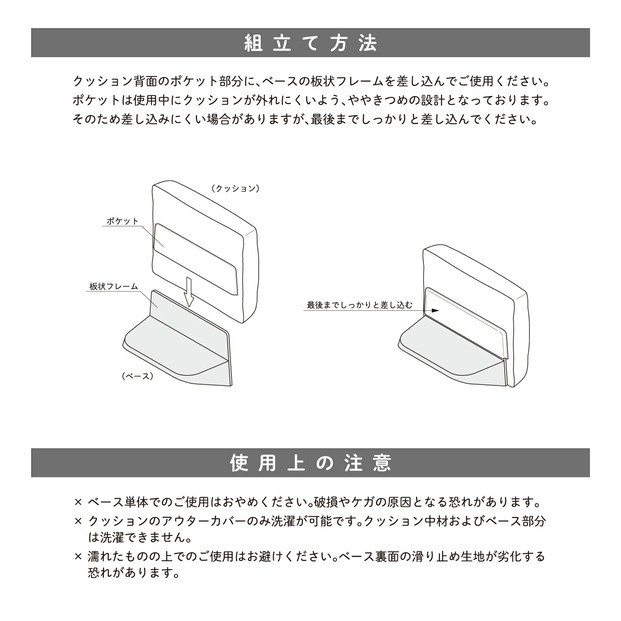 組立て方法

クッション背面のポケット部分に、ベースの板状フレームを差し込んでご使用ください。
ポケットは使用中にクッションが外れにくいよう、ややきつめの設計となっております。
そのため差し込みにくい場合がありますが、最後までしっかりと差し込んでください。

（クッション）
ポケット
板状フレーム
（ベース）
最後までしっかりと差し込む

使用上の注意

× ベース単体でのご使用はおやめください。破損やケガの原因となる恐れがあります。
× クッションのアウターカバーのみ洗濯が可能です。クッション中材およびベース部分は洗濯できません。
× 濡れたものの上でのご使用はお避けください。ベース裏面の滑り止め生地が劣化する恐れがあります。