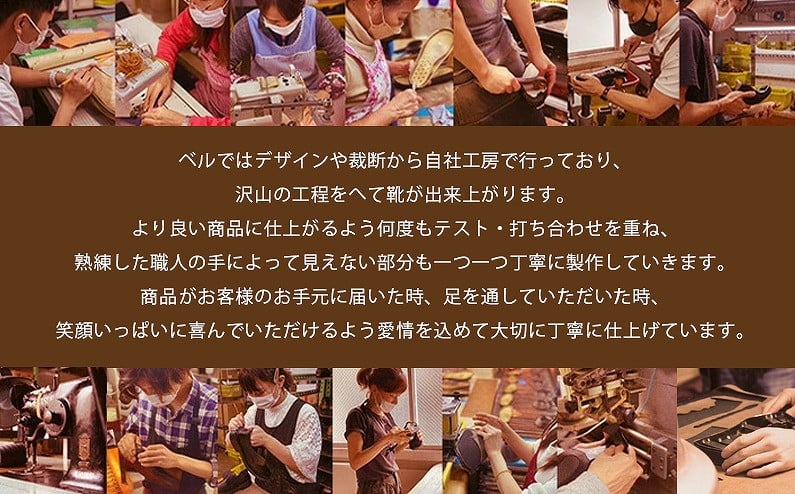 ベルではデザインや裁断から自社工房で行っており、
沢山の工程をへて靴が出来上がります。
より良い商品に仕上がるよう何度もテスト・打ち合わせを重ね、
熟練した職人の手によって見えない部分も一つ一つ丁寧に製作していきます。
商品がお客様のお手元に届いた時、足を通していただいた時、
笑顔いっぱいに喜んでいただけるよう愛情を込めて大切に丁寧に仕上げています。