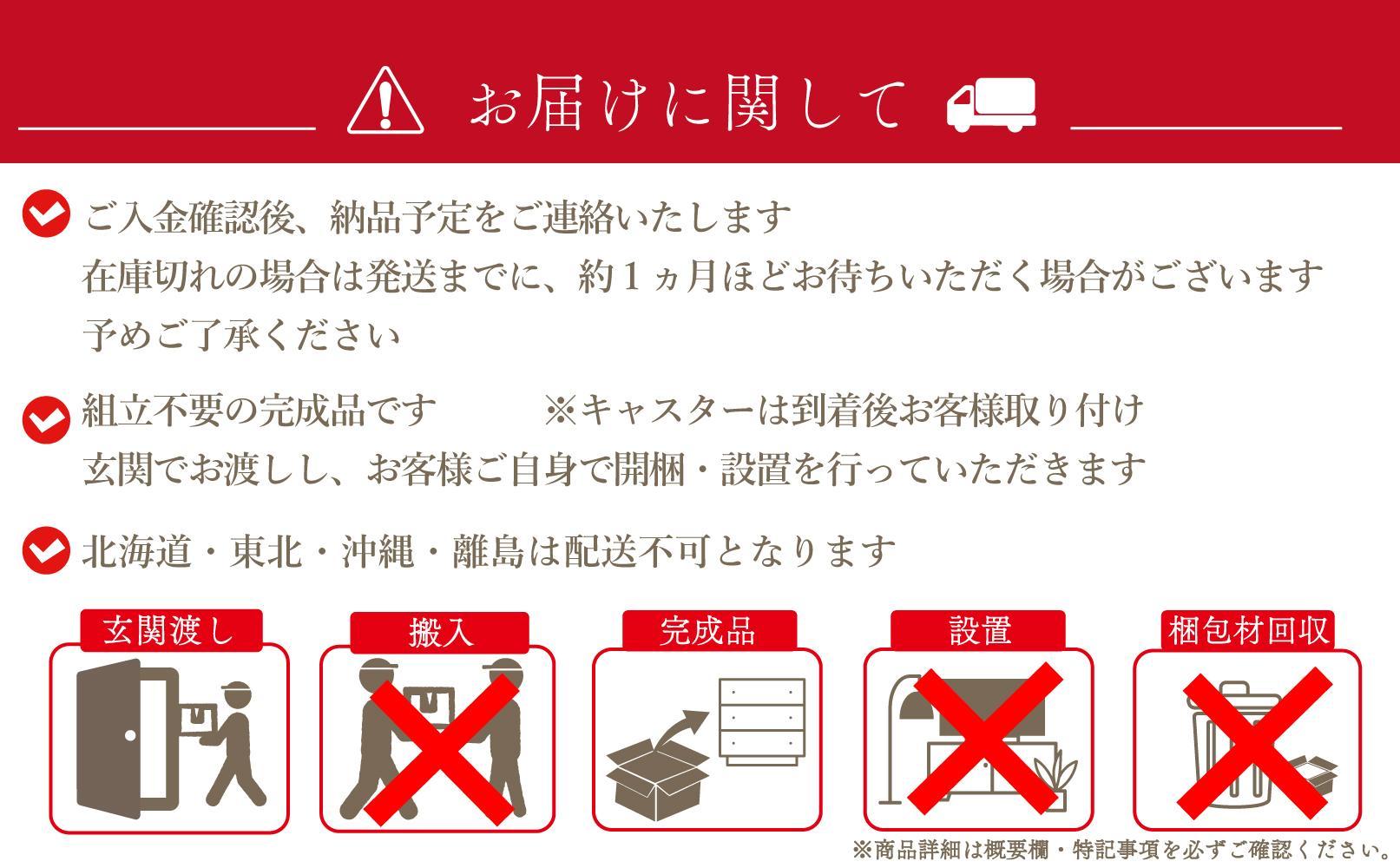 お届けに関して

ご入金確認後、納品予定をご連絡いたします
在庫切れの場合は発送までに、約１ヵ月ほどお待ちいただく場合がございます
予めご了承ください

組立不要の完成品です　※キャスターは到着後お客様取り付け
玄関でお渡しし、お客様ご自身で開梱・設置を行っていただきます

北海道・東北・沖縄・離島は配送不可となります

玄関渡し

搬入

完成品

設置

梱包材回収

※商品詳細は概要欄・特記事項を必ずご確認ください。